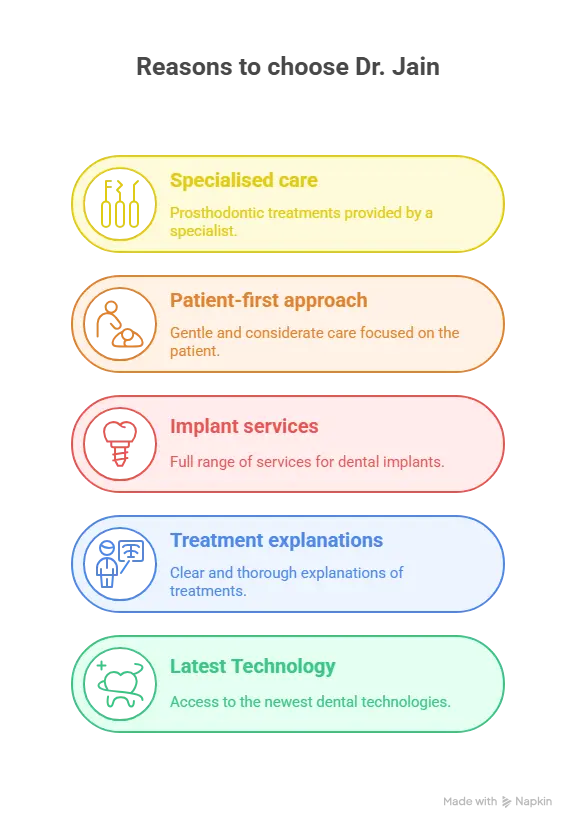 Reasons to choose Dr. Jain

Specialised care
Prosthodontic treatments provided by a specialist.

Patient-first approach
Gentle and considerate care focused on the patient.

Implant services
Full range of services for dental implants.

Treatment explanations
Clear and thorough explanations of treatments.

Latest Technology
Access to the newest dental technologies.

Made with Napkin