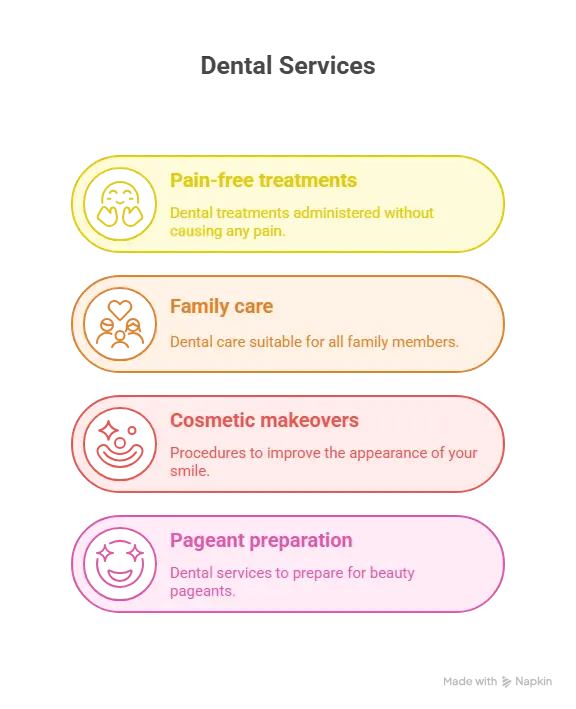 Dental Services

Pain-free treatments

Dental treatments administered without causing any pain.

Family care

Dental care suitable for all family members.

Cosmetic makeovers

Procedures to improve the appearance of your smile.

Pageant preparation

Dental services to prepare for beauty pageants.

Made with Napkin