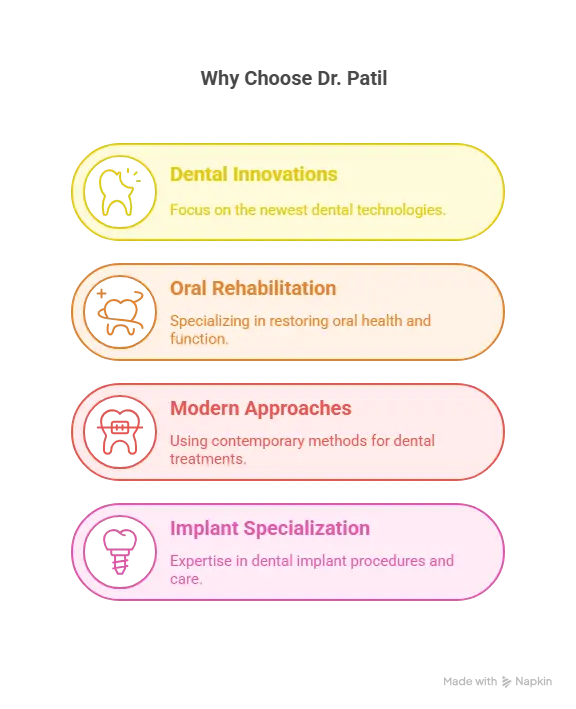 Why Choose Dr. Patil

Dental Innovations

Focus on the newest dental technologies.

Oral Rehabilitation

Specializing in restoring oral health and function.

Modern Approaches

Using contemporary methods for dental treatments.

Implant Specialization

Expertise in dental implant procedures and care.

Made with Napkin